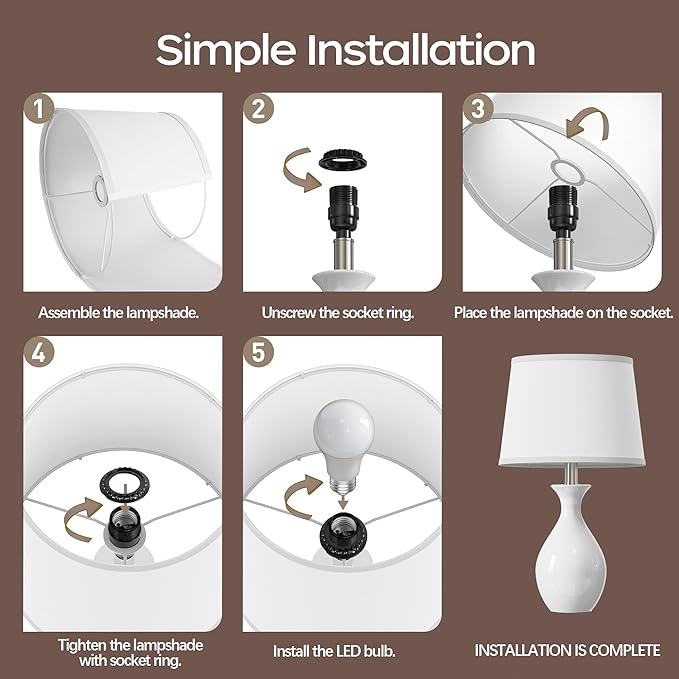 Simple Installation

1

Assemble the lampshade.

2

Unscrew the socket ring.

3

Place the lampshade on the socket.

4

Tighten the lampshade with socket ring.

5

Install the LED bulb.

INSTALLATION IS COMPLETE