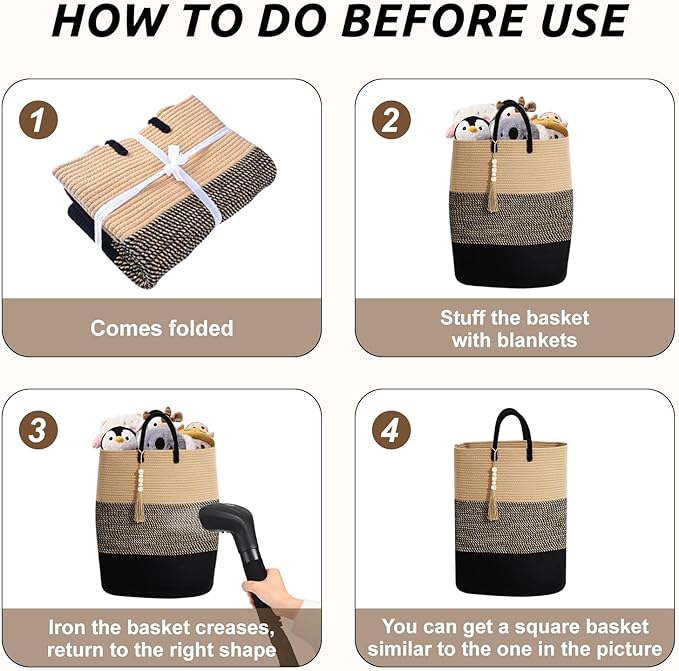 HOW TO DO BEFORE USE

1

Comes folded

2

Stuff the basket with blankets

3

Iron the basket creases, return to the right shape

4

You can get a square basket similar to the one in the picture