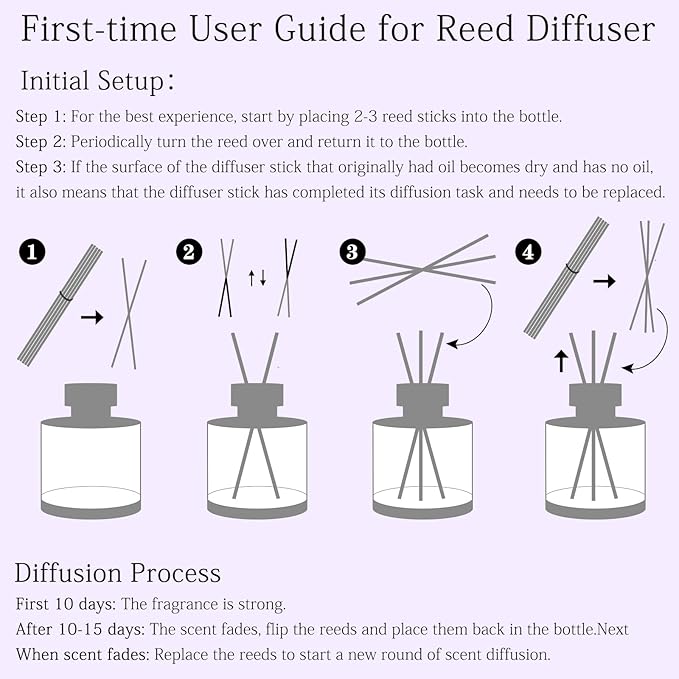 First-time User Guide for Reed Diffuser

Initial Setup:

Step 1: For the best experience, start by placing 2-3 reed sticks into the bottle.
Step 2: Periodically turn the reed over and return it to the bottle.
Step 3: If the surface of the diffuser stick that originally had oil becomes dry and has no oil, it also means that the diffuser stick has completed its diffusion task and needs to be replaced.

1
2
3
4

Diffusion Process
First 10 days: The fragrance is strong.
After 10-15 days: The scent fades, flip the reeds and place them back in the bottle.Next
When scent fades: Replace the reeds to start a new round of scent diffusion.