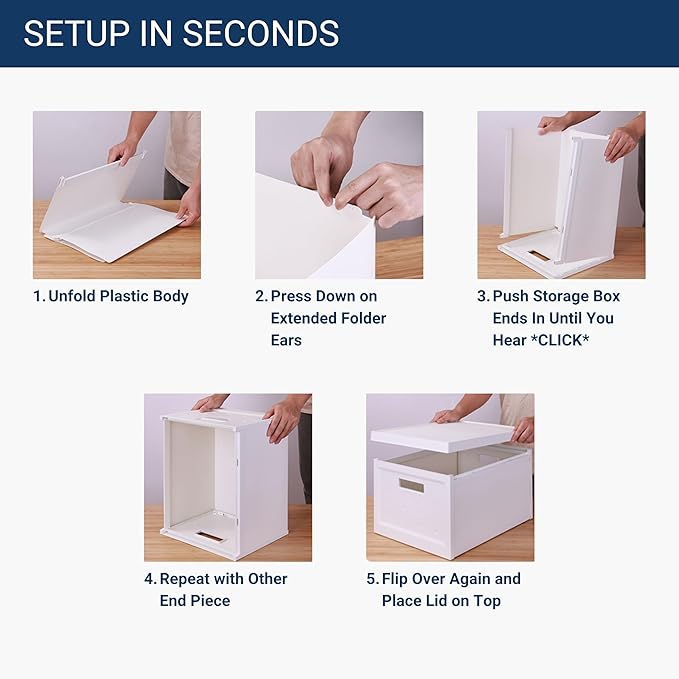 SETUP IN SECONDS

1. Unfold Plastic Body

2. Press Down on Extended Folder Ears

3. Push Storage Box Ends In Until You Hear *CLICK*

4. Repeat with Other End Piece

5. Flip Over Again and Place Lid on Top