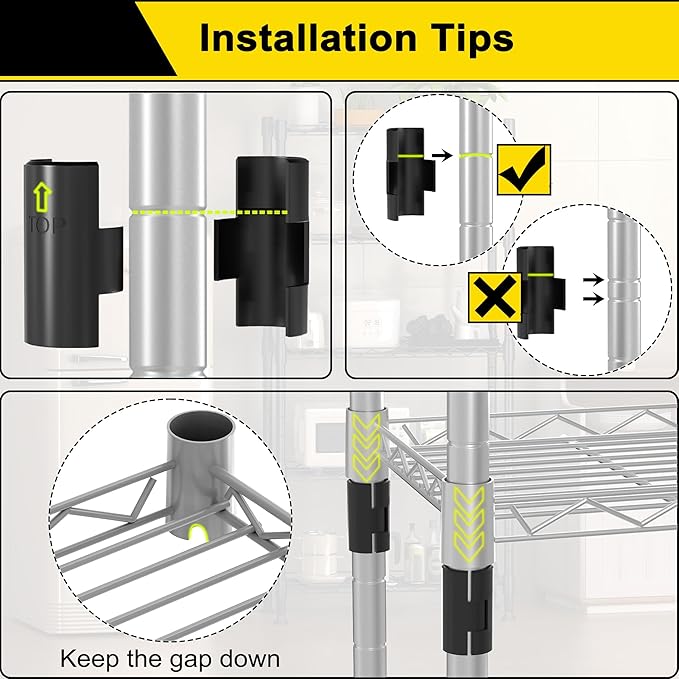 Installation Tips

TOP

Keep the gap down