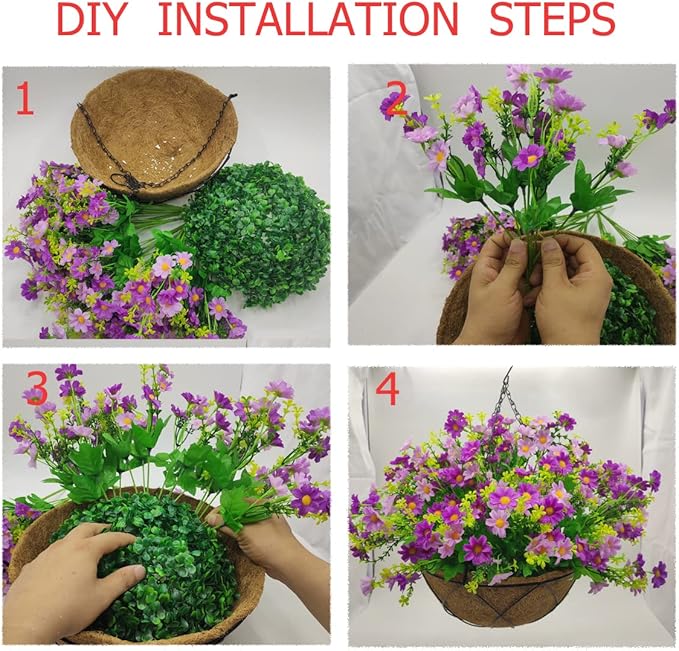 DIY INSTALLATION STEPS

1

2

3

4