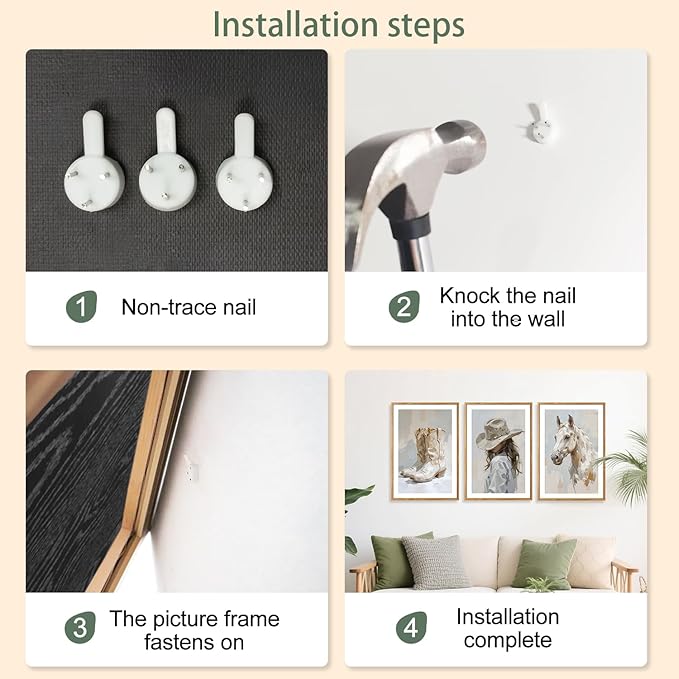 Installation steps

1 Non-trace nail

2 Knock the nail into the wall

3 The picture frame fastens on

4 Installation complete