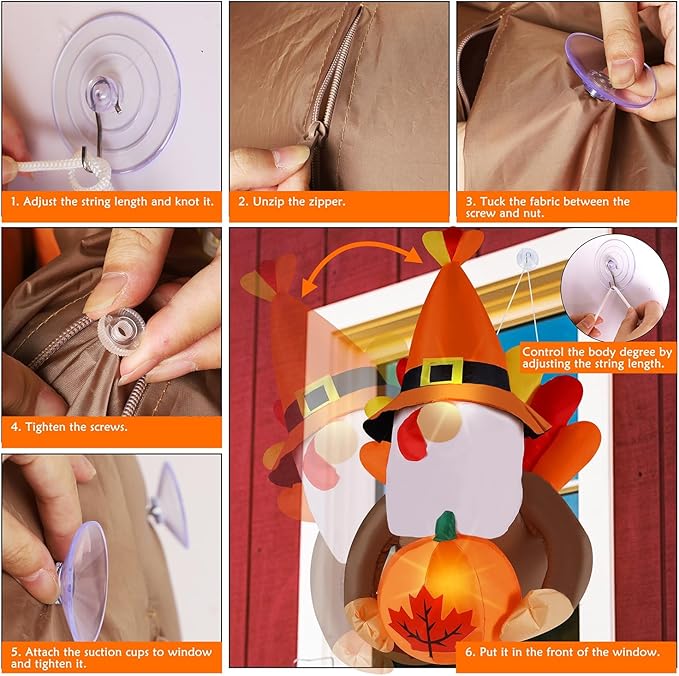 1. Adjust the string length and knot it.

2. Unzip the zipper.

3. Tuck the fabric between the screw and nut.

4. Tighten the screws.

Control the body degree by adjusting the string length.

5. Attach the suction cups to window and tighten it.

6. Put it in the front of the window.