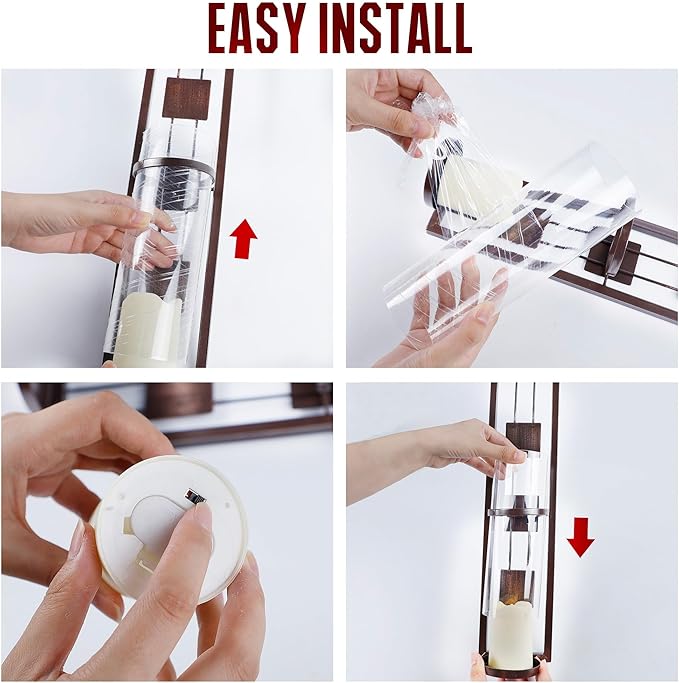 EASY INSTALL