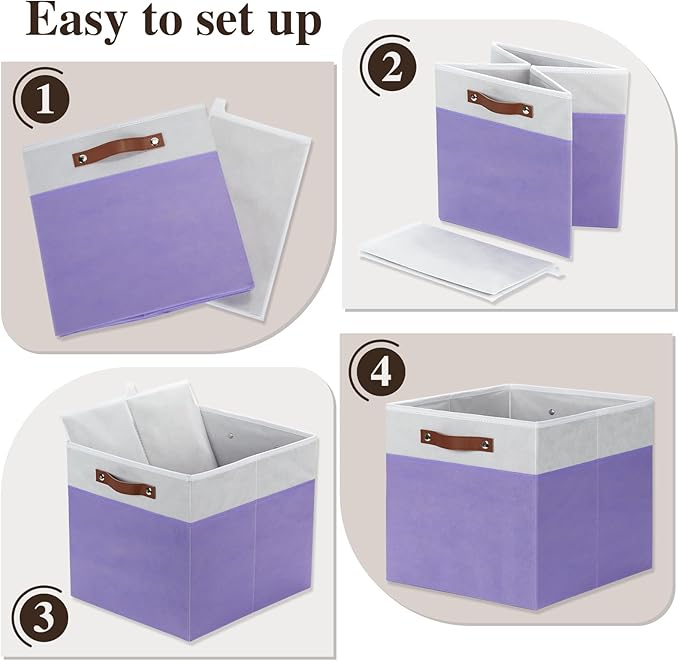 Easy to set up

1

2

3

4