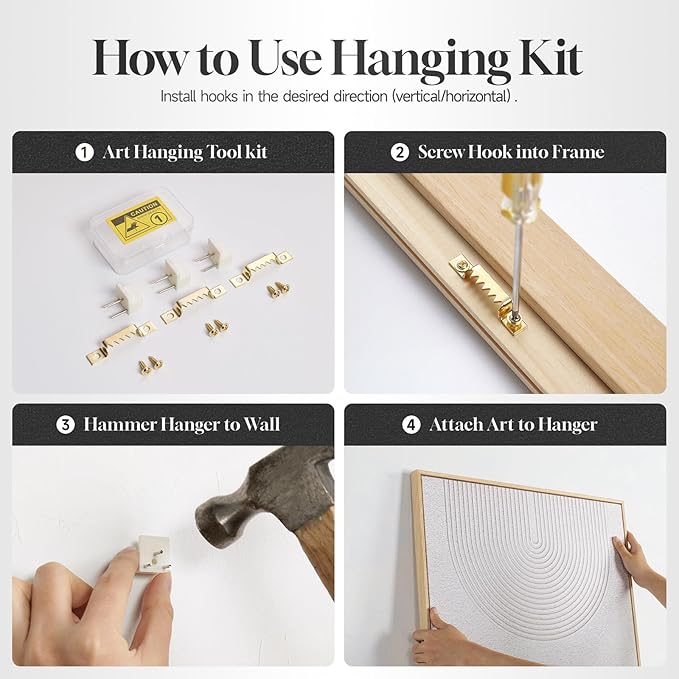 How to Use Hanging Kit

Install hooks in the desired direction (vertical/horizontal) .

1 Art Hanging Tool kit

CAUTION 1

2 Screw Hook into Frame

3 Hammer Hanger to Wall

4 Attach Art to Hanger