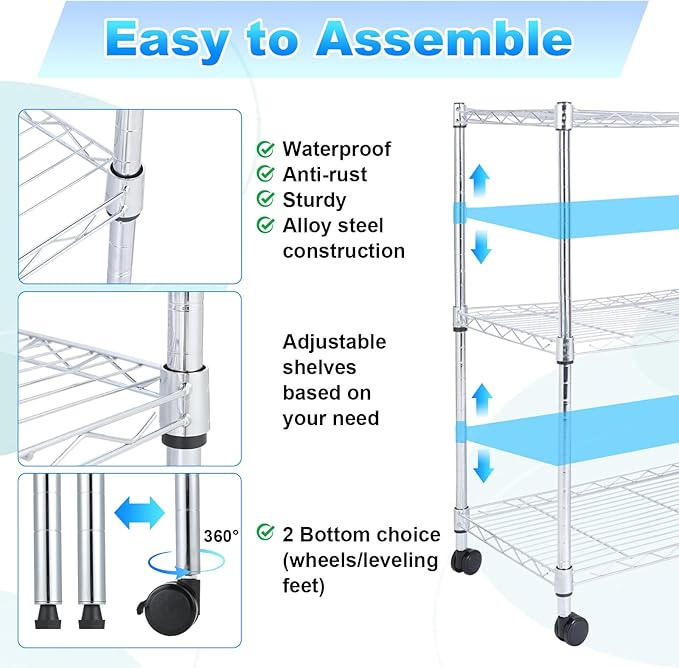 Easy to Assemble

Waterproof
Anti-rust
Sturdy
Alloy steel construction

Adjustable shelves based on your need

360°

2 Bottom choice (wheels/leveling feet)