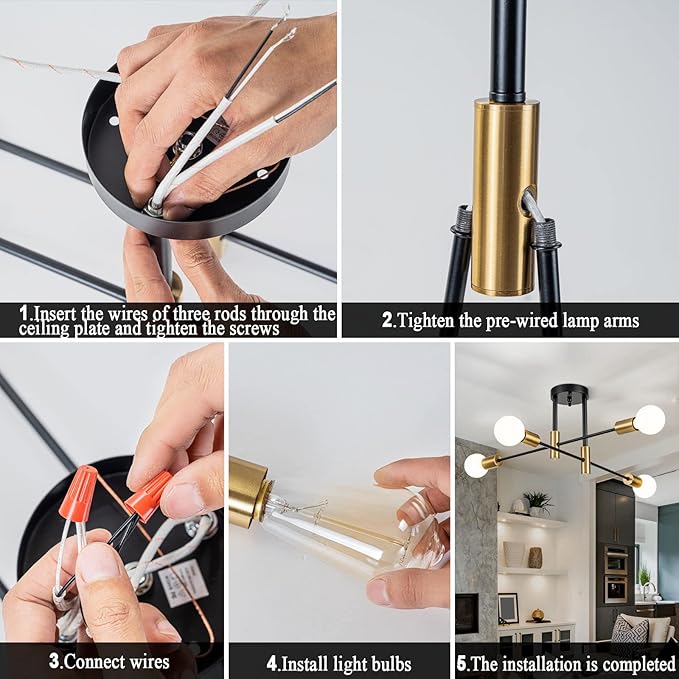 1.Insert the wires of three rods through the ceiling plate and tighten the screws

2.Tighten the pre-wired lamp arms

3.Connect wires

4.Install light bulbs

5.The installation is completed