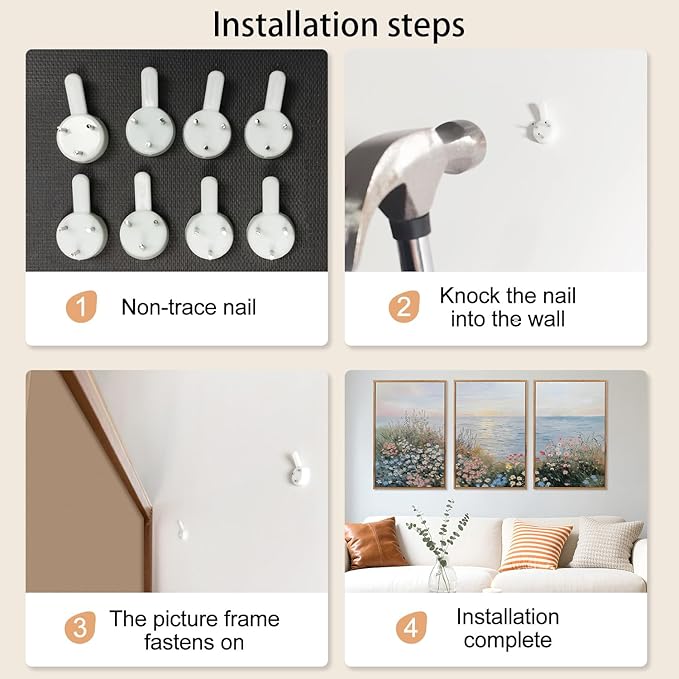 Installation steps

1 Non-trace nail

2 Knock the nail into the wall

3 The picture frame fastens on

4 Installation complete