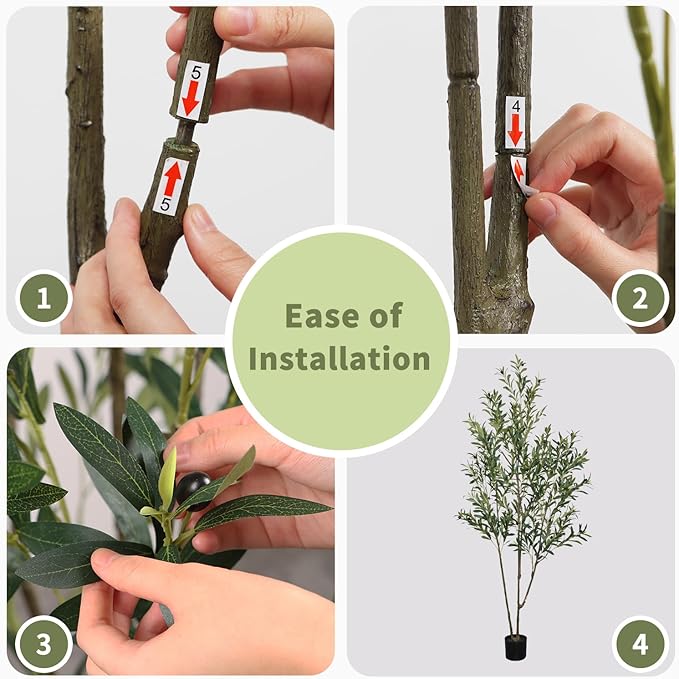 5
5
1
4
2
Ease of Installation
3
4