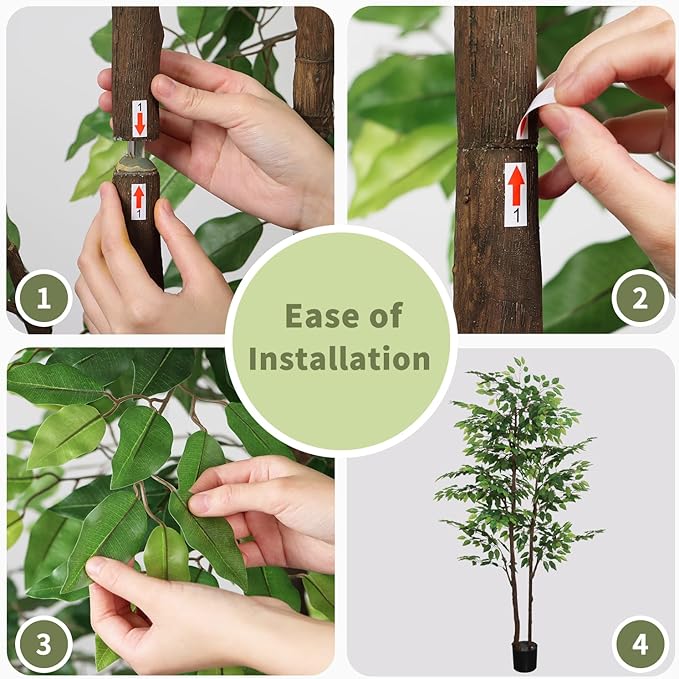 1
1
1
1
2
Ease of Installation
3
4