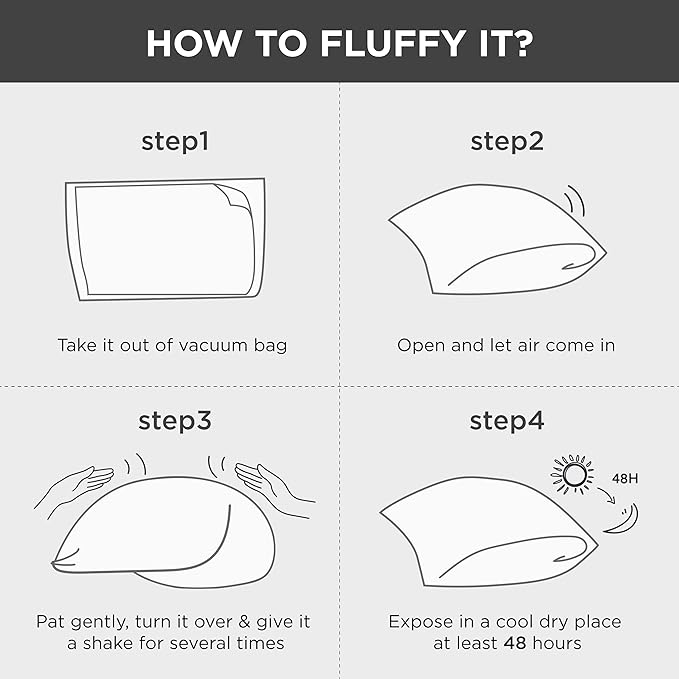 HOW TO FLUFFY IT?

step1

Take it out of vacuum bag

step2

Open and let air come in

step3

Pat gently, turn it over & give it a shake for several times

step4

48H

Expose in a cool dry place at least 48 hours