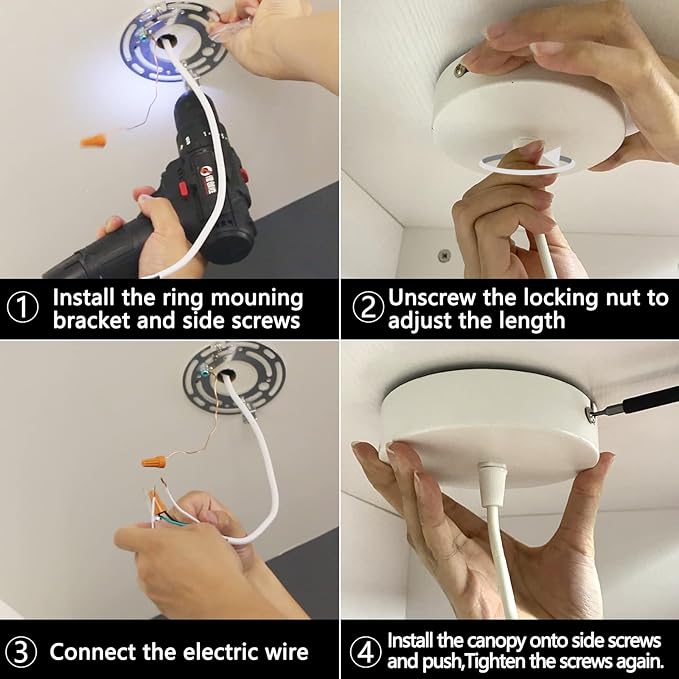 ① Install the ring mouning bracket and side screws

② Unscrew the locking nut to adjust the length

③ Connect the electric wire

④ Install the canopy onto side screws and push,Tighten the screws again.