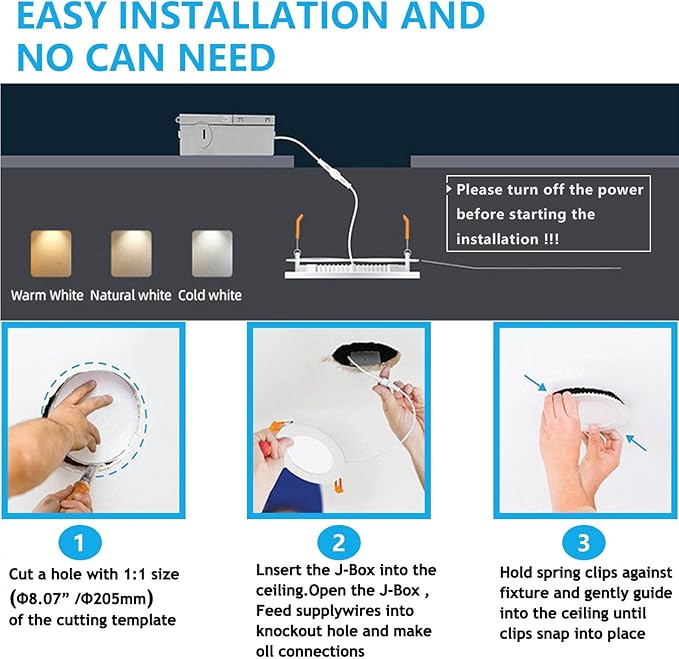 EASY INSTALLATION AND NO CAN NEED

Please turn off the power before starting the installation !!!

Warm White Natural white Cold white

1
Cut a hole with 1:1 size (Φ8.07" /Φ205mm) of the cutting template

2
Lnsert the J-Box into the ceiling.Open the J-Box , Feed supplywires into knockout hole and make oll connections

3
Hold spring clips against fixture and gently guide into the ceiling until clips snap into place