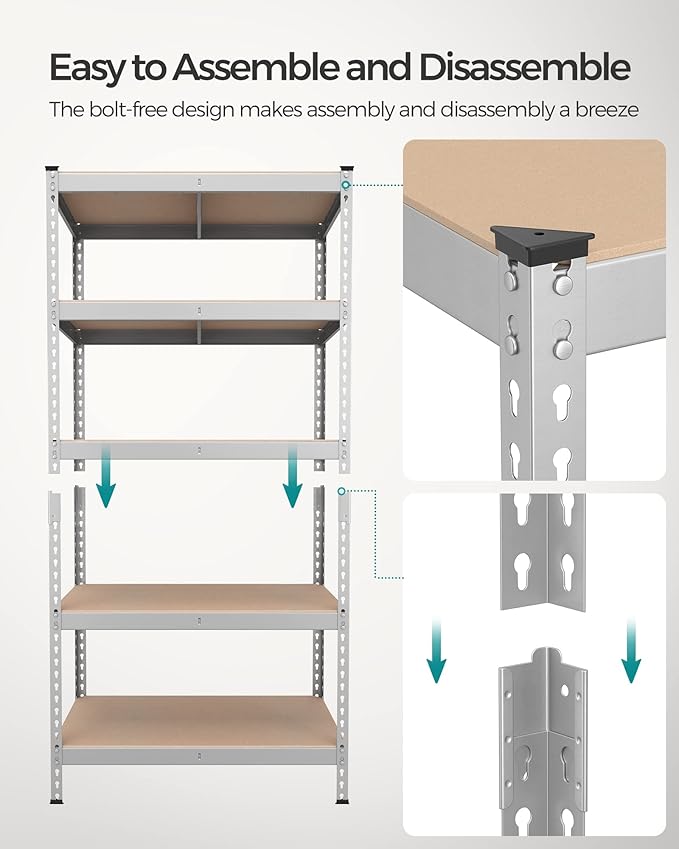 Easy to Assemble and Disassemble

The bolt-free design makes assembly and disassembly a breeze