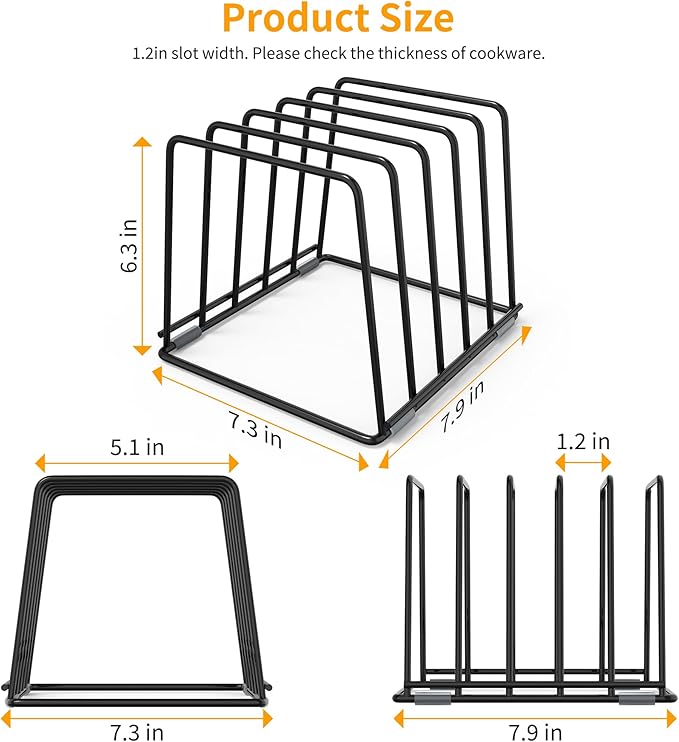 Product Size

1.2in slot width. Please check the thickness of cookware.

6.3 in

7.3 in

7.9 in

5.1 in

1.2 in

7.3 in

7.9 in