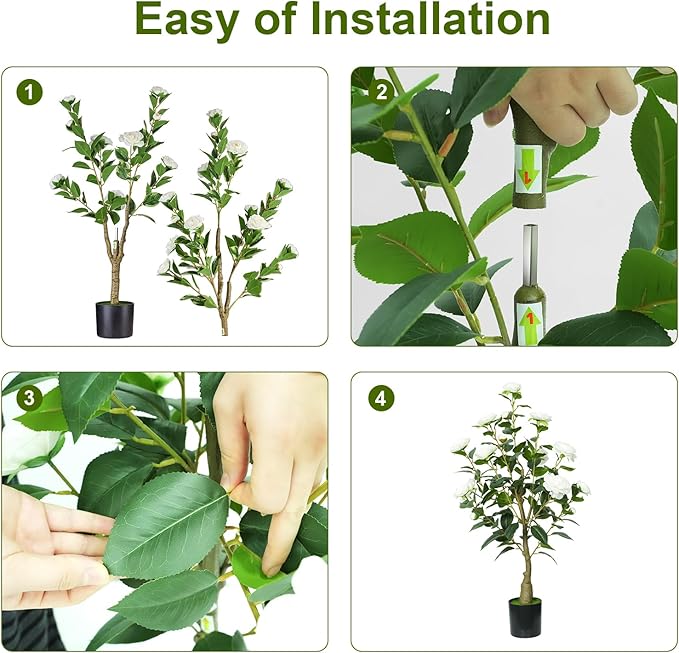 Easy of Installation

1

2

1

1

3

4