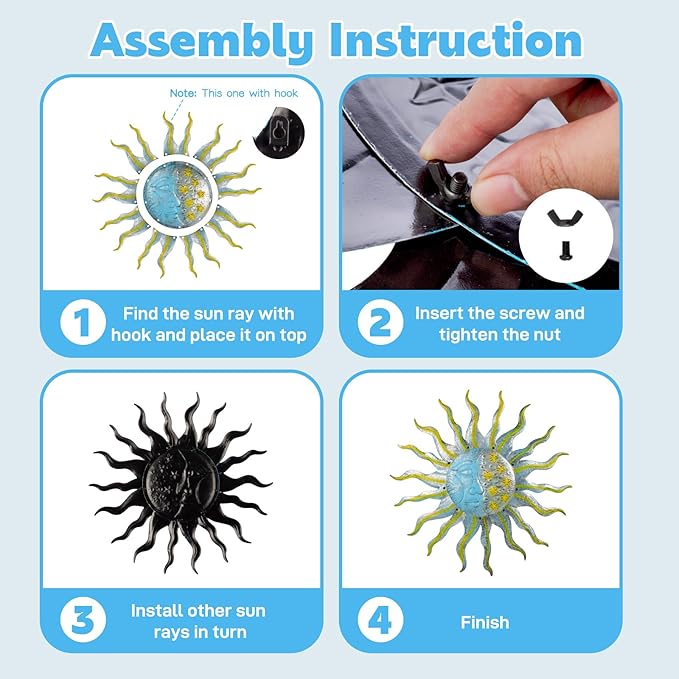 Assembly Instruction

Note: This one with hook

1 Find the sun ray with hook and place it on top

2 Insert the screw and tighten the nut

3 Install other sun rays in turn

4 Finish