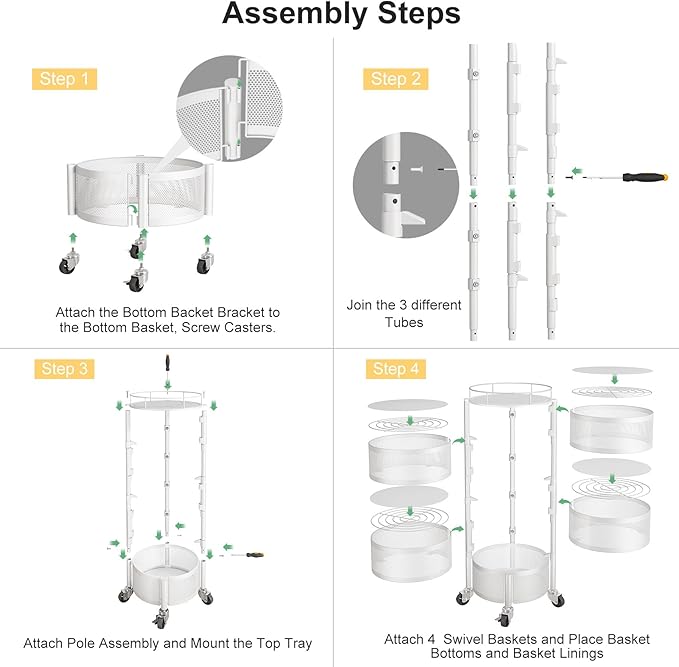 Assembly Steps

Step 1

Attach the Bottom Backet Bracket to the Bottom Basket, Screw Casters.

Step 2

Join the 3 different Tubes

Step 3

Attach Pole Assembly and Mount the Top Tray

Step 4

Attach 4 Swivel Baskets and Place Basket Bottoms and Basket Linings