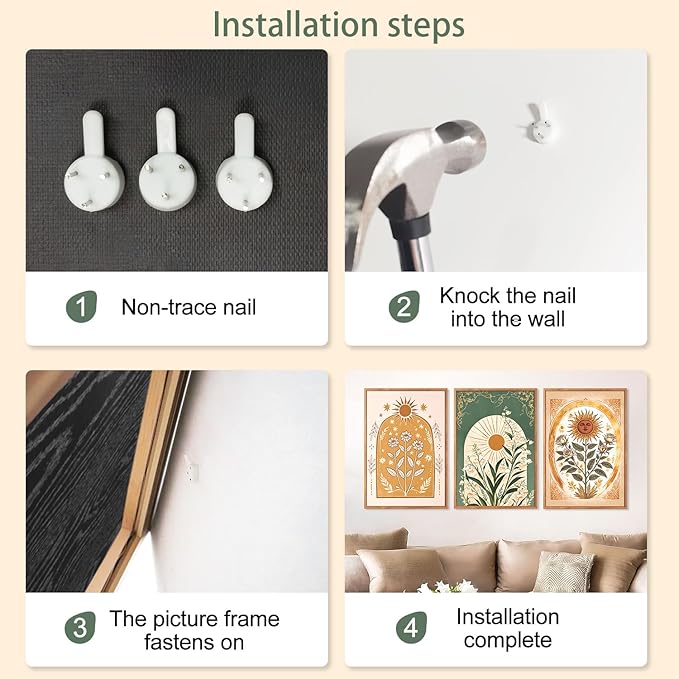 Installation steps

1 Non-trace nail

2 Knock the nail into the wall

3 The picture frame fastens on

4 Installation complete