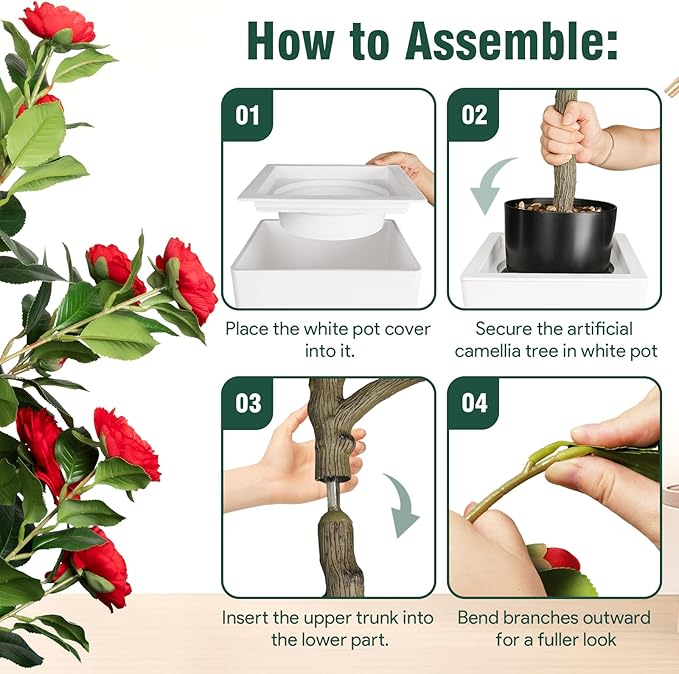 How to Assemble:

01

Place the white pot cover into it.

02

Secure the artificial camellia tree in white pot

03

Insert the upper trunk into the lower part.

04

Bend branches outward for a fuller look