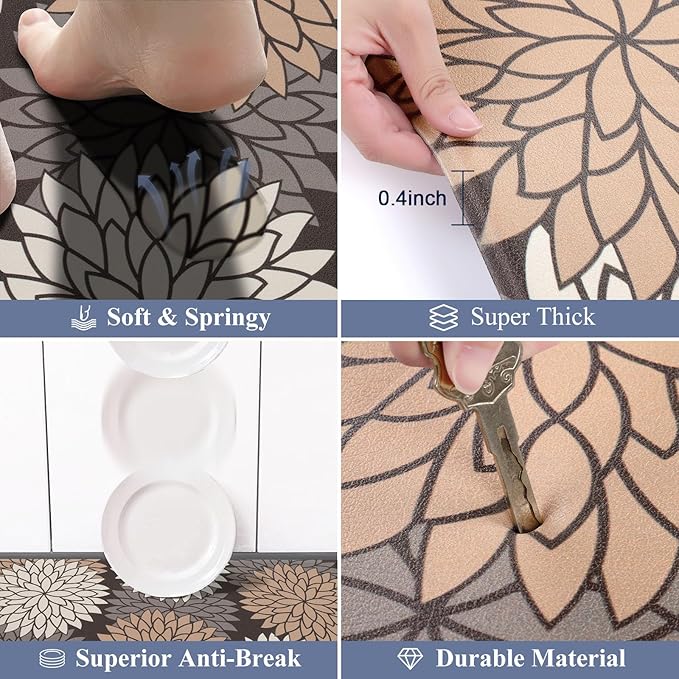 Soft & Springy

0.4inch

Super Thick

Superior Anti-Break

Durable Material