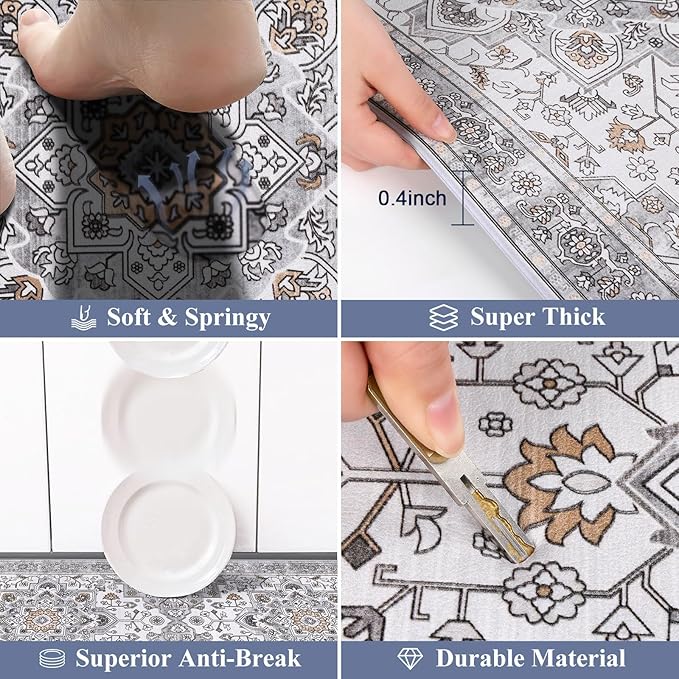 Soft & Springy

0.4inch

Super Thick

Superior Anti-Break

Durable Material