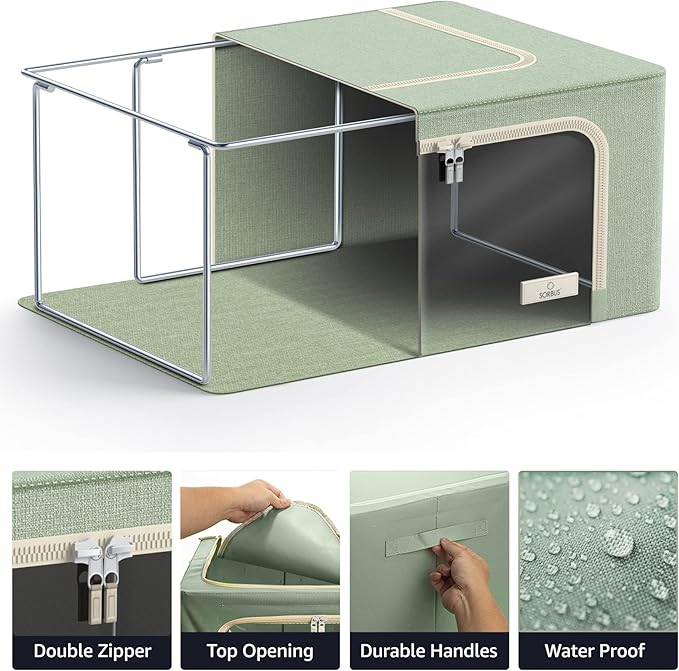 SORBUS

Double Zipper

Top Opening

Durable Handles

Water Proof