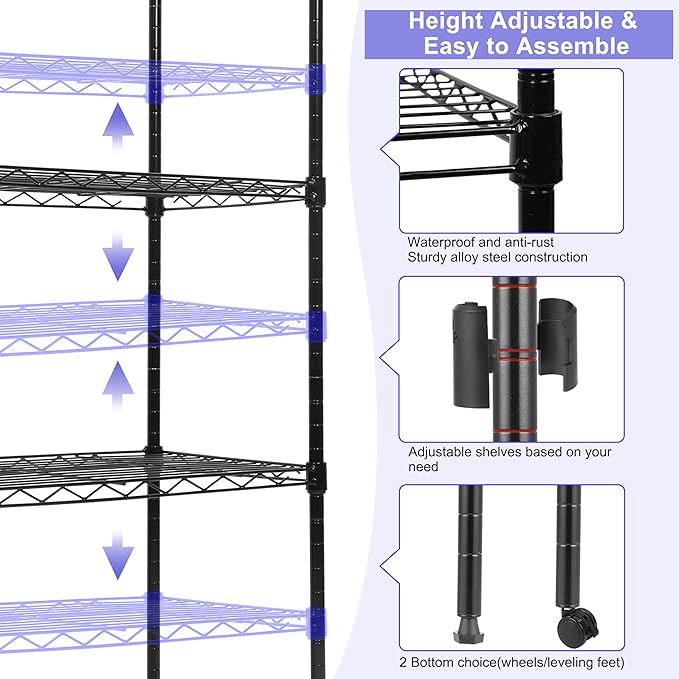 Height Adjustable & Easy to Assemble

Waterproof and anti-rust
Sturdy alloy steel construction

Adjustable shelves based on your need

2 Bottom choice(wheels/leveling feet)