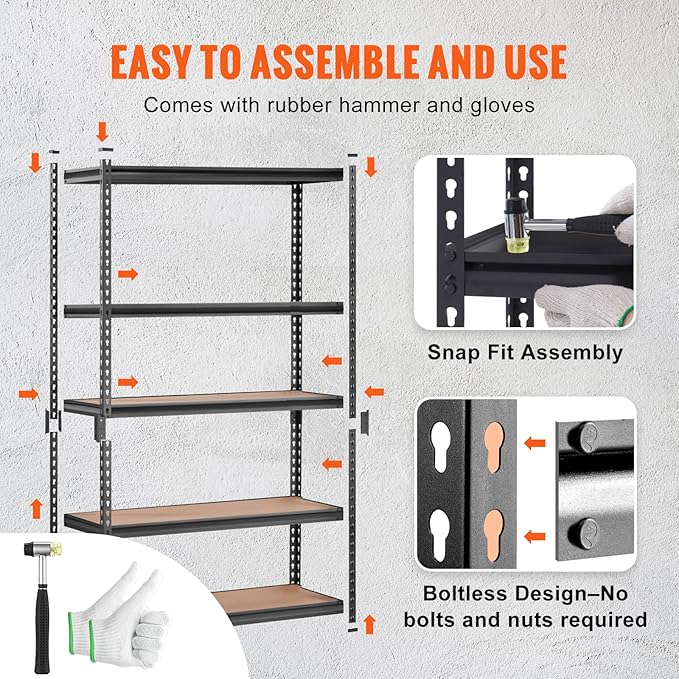 EASY TO ASSEMBLE AND USE

Comes with rubber hammer and gloves

Snap Fit Assembly

Boltless Design–No bolts and nuts required