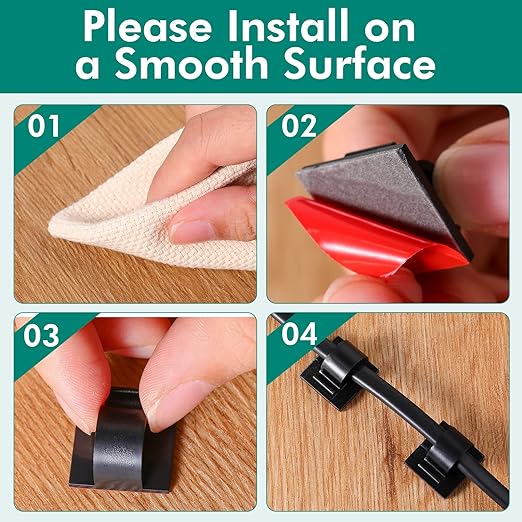 Please Install on a Smooth Surface

01

02

03

04