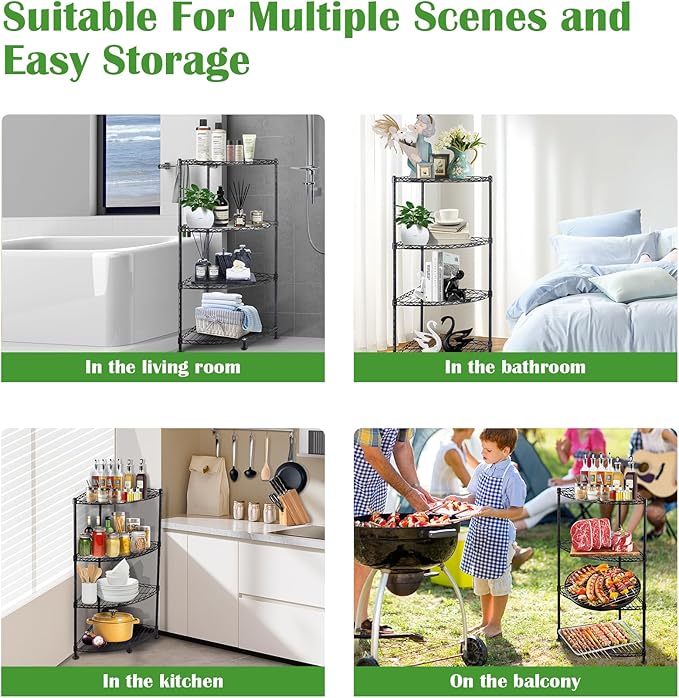 Suitable For Multiple Scenes and Easy Storage

In the living room

In the bathroom

In the kitchen

On the balcony