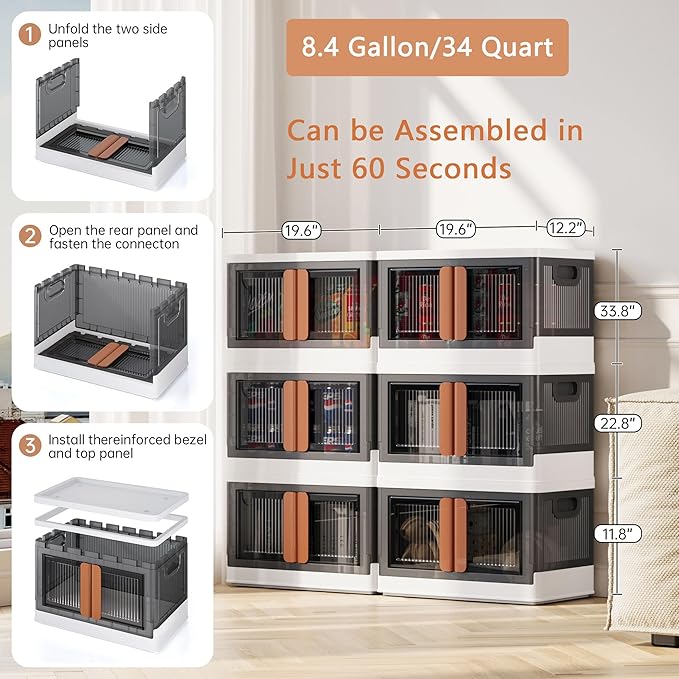 1 Unfold the two side panels

2 Open the rear panel and fasten the connecton

3 Install thereinforced bezel and top panel

8.4 Gallon/34 Quart

Can be Assembled in Just 60 Seconds

19.6"

19.6"

12.2"

33.8"

22.8"

11.8"