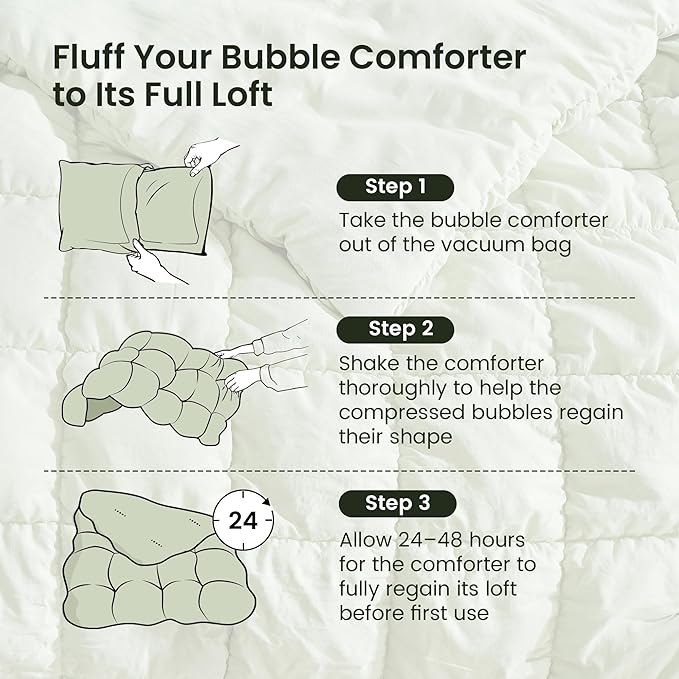 Fluff Your Bubble Comforter to Its Full Loft

Step 1
Take the bubble comforter out of the vacuum bag

Step 2
Shake the comforter thoroughly to help the compressed bubbles regain their shape

24

Step 3
Allow 24–48 hours for the comforter to fully regain its loft before first use