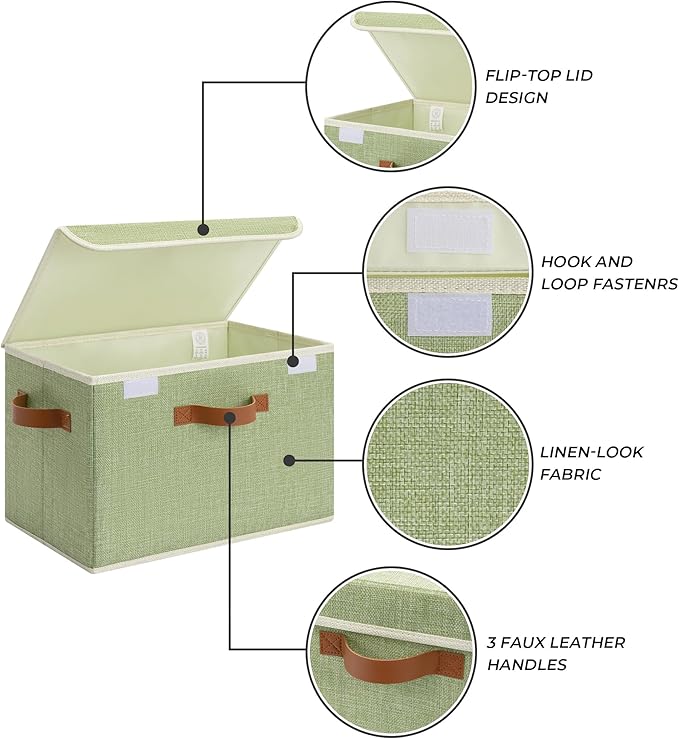 FLIP-TOP LID DESIGN

HOOK AND LOOP FASTENRS

LINEN-LOOK FABRIC

3 FAUX LEATHER HANDLES