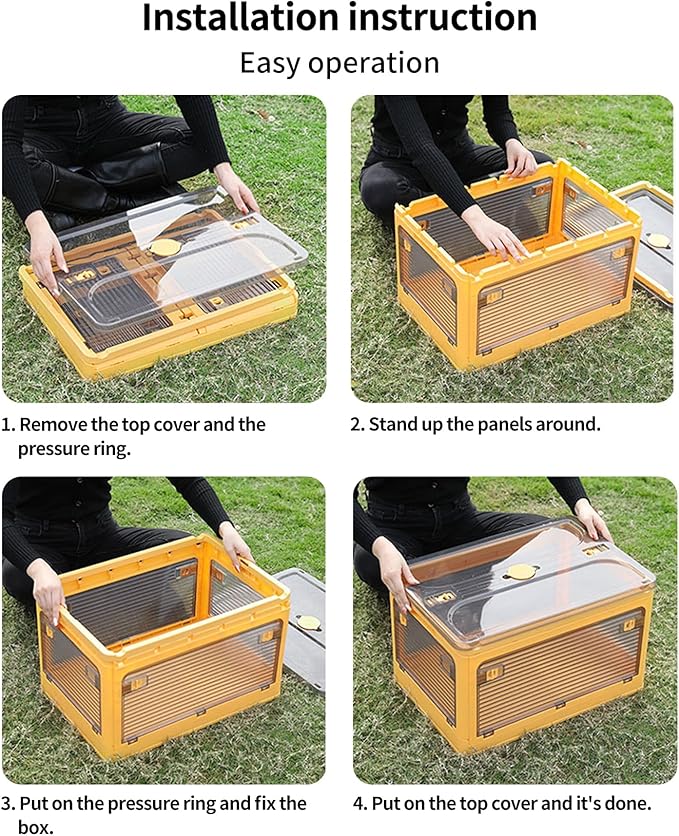 Installation instruction

Easy operation

1. Remove the top cover and the pressure ring.

2. Stand up the panels around.

3. Put on the pressure ring and fix the box.

4. Put on the top cover and it's done.