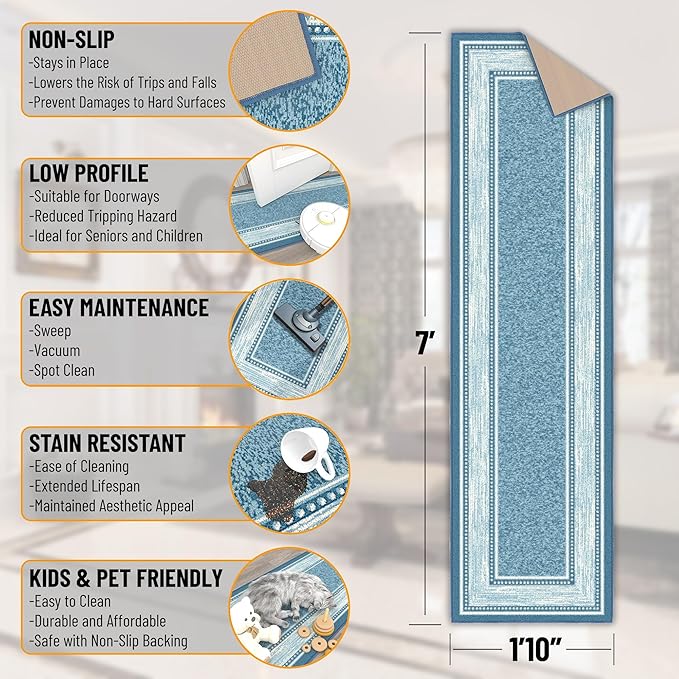 NON-SLIP
-Stays in Place
-Lowers the Risk of Trips and Falls
-Prevent Damages to Hard Surfaces

LOW PROFILE
-Suitable for Doorways
-Reduced Tripping Hazard
-Ideal for Seniors and Children

EASY MAINTENANCE
-Sweep
-Vacuum
-Spot Clean

STAIN RESISTANT
-Ease of Cleaning
-Extended Lifespan
-Maintained Aesthetic Appeal

KIDS & PET FRIENDLY
-Easy to Clean
-Durable and Affordable
-Safe with Non-Slip Backing

7'

1'10"