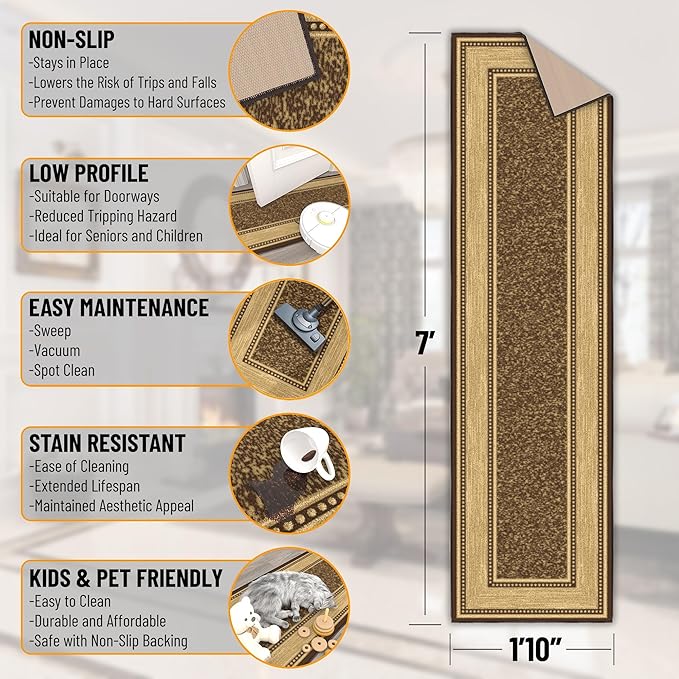 NON-SLIP
-Stays in Place
-Lowers the Risk of Trips and Falls
-Prevent Damages to Hard Surfaces

LOW PROFILE
-Suitable for Doorways
-Reduced Tripping Hazard
-Ideal for Seniors and Children

EASY MAINTENANCE
-Sweep
-Vacuum
-Spot Clean

STAIN RESISTANT
-Ease of Cleaning
-Extended Lifespan
-Maintained Aesthetic Appeal

KIDS & PET FRIENDLY
-Easy to Clean
-Durable and Affordable
-Safe with Non-Slip Backing

7'

1'10"