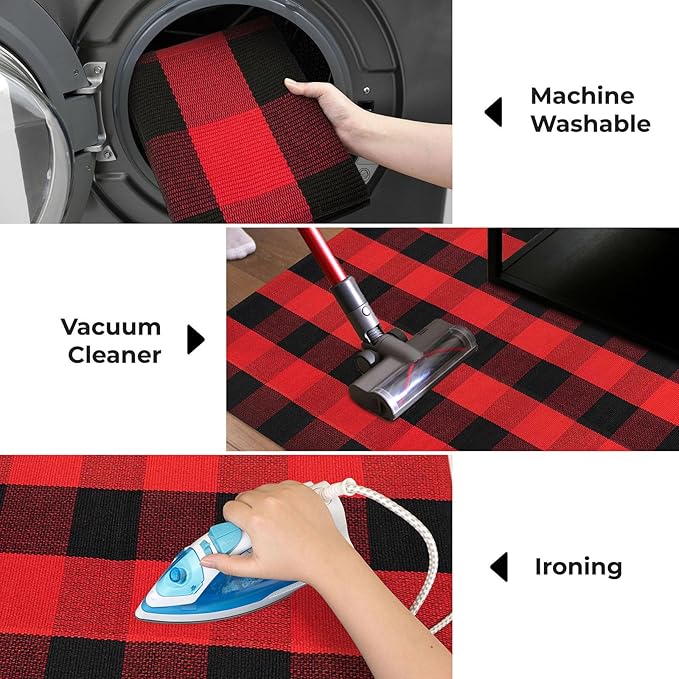 Machine Washable

Vacuum Cleaner

Ironing