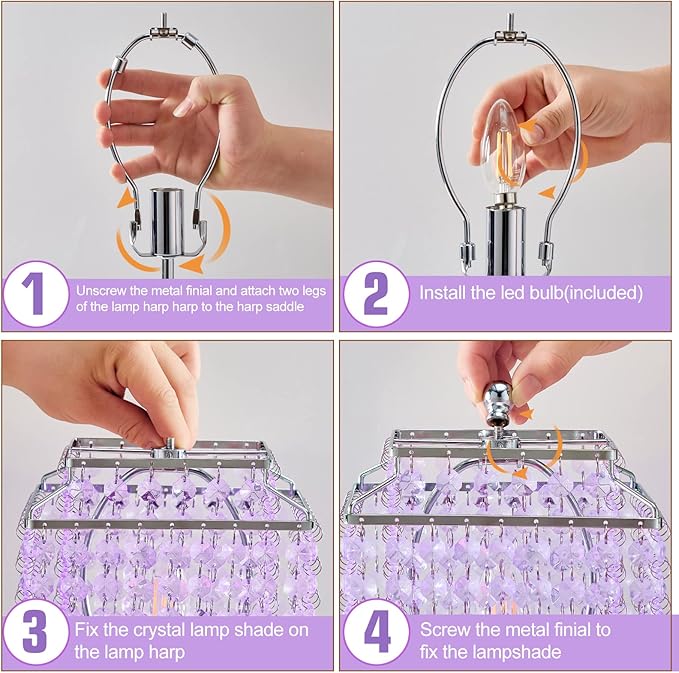 1
Unscrew the metal finial and attach two legs of the lamp harp harp to the harp saddle

2
Install the led bulb(included)

3
Fix the crystal lamp shade on the lamp harp

4
Screw the metal finial to fix the lampshade