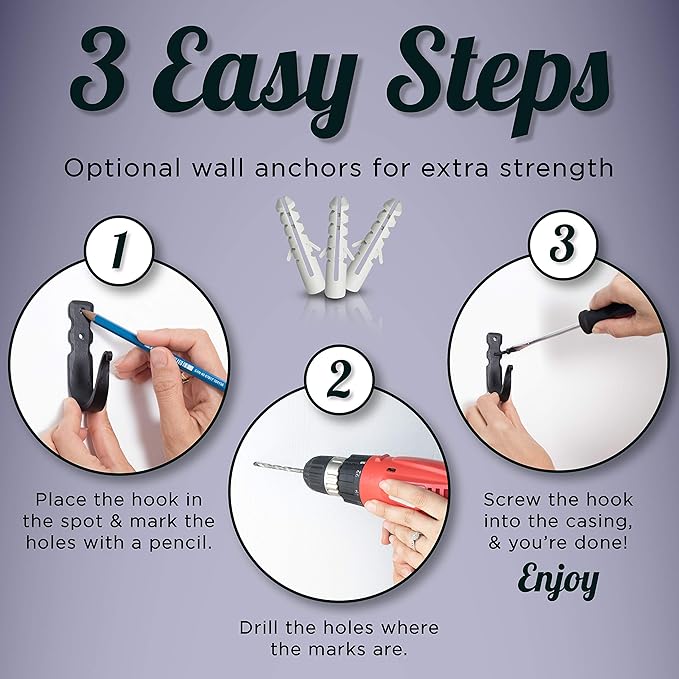 3 Easy Steps

Optional wall anchors for extra strength

1

Place the hook in the spot & mark the holes with a pencil.

2

Drill the holes where the marks are.

3

Screw the hook into the casing, & you're done!

Enjoy