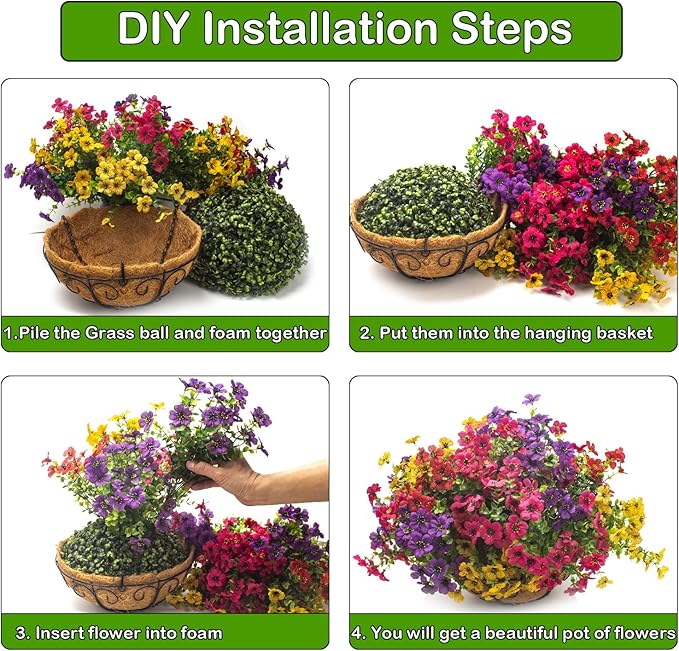 DIY Installation Steps

1.Pile the Grass ball and foam together

2. Put them into the hanging basket

3. Insert flower into foam

4. You will get a beautiful pot of flowers