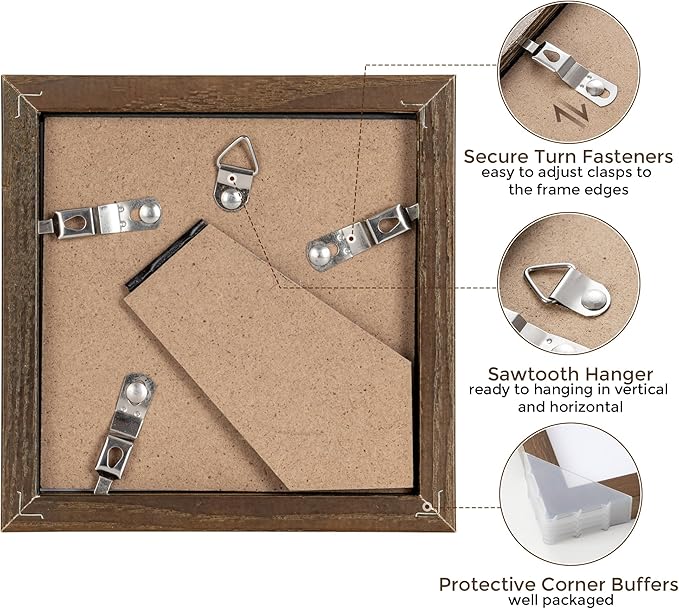 Secure Turn Fasteners
easy to adjust clasps to the frame edges

Sawtooth Hanger
ready to hanging in vertical and horizontal

Protective Corner Buffers
well packaged