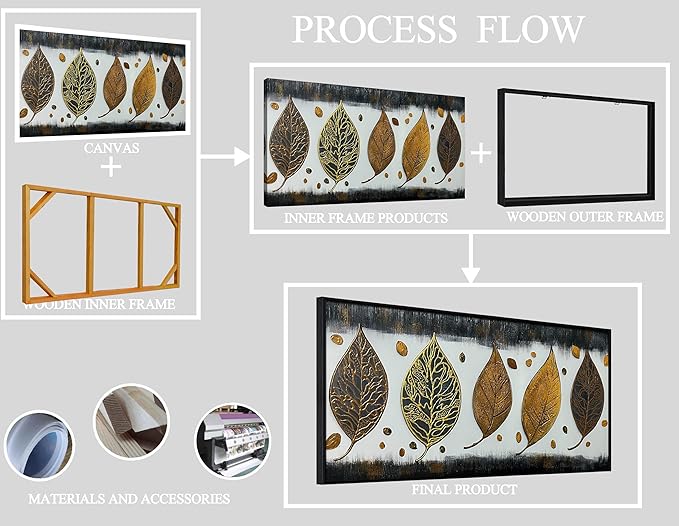 PROCESS FLOW

CANVAS
+
WOODEN INNER FRAME

INNER FRAME PRODUCTS
+
WOODEN OUTER FRAME

FINAL PRODUCT

MATERIALS AND ACCESSORIES