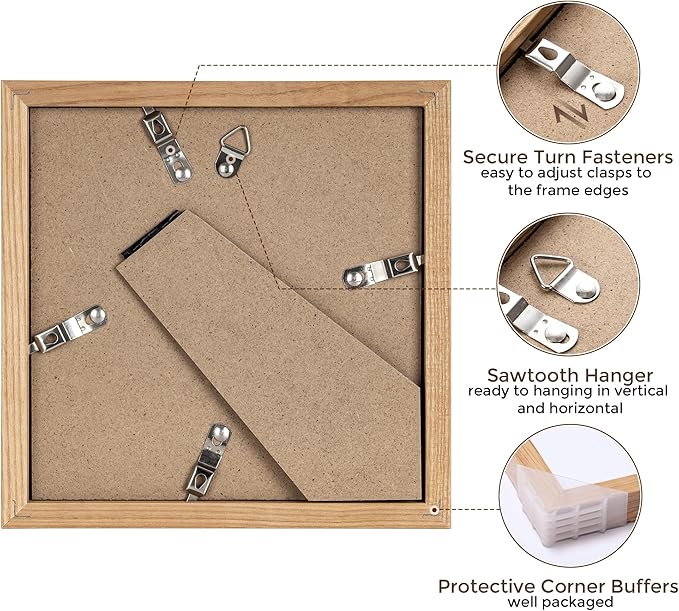 Secure Turn Fasteners
easy to adjust clasps to the frame edges

Sawtooth Hanger
ready to hanging in vertical and horizontal

Protective Corner Buffers
well packaged