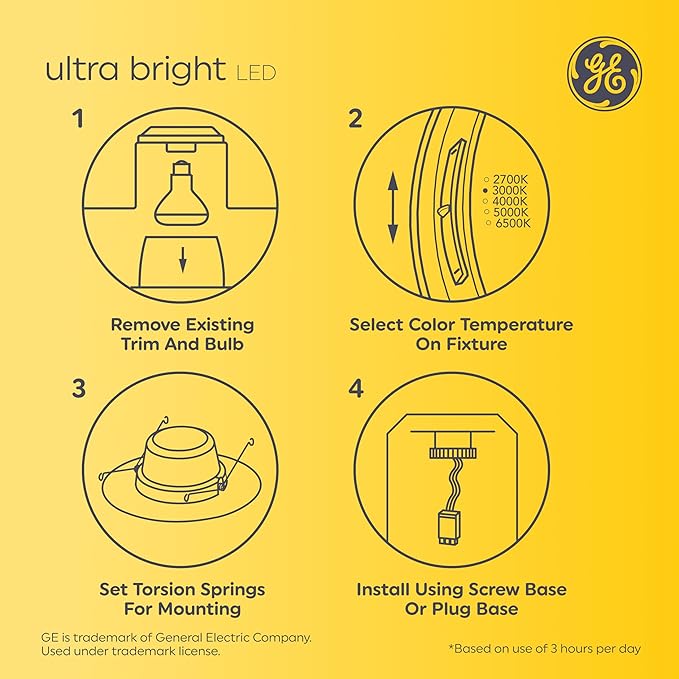 ultra bright LED

GE

1

Remove Existing Trim And Bulb

2

2700K
3000K
4000K
5000K
6500K

Select Color Temperature On Fixture

3

Set Torsion Springs For Mounting

4

Install Using Screw Base Or Plug Base

GE is trademark of General Electric Company. Used under trademark license.

*Based on use of 3 hours per day