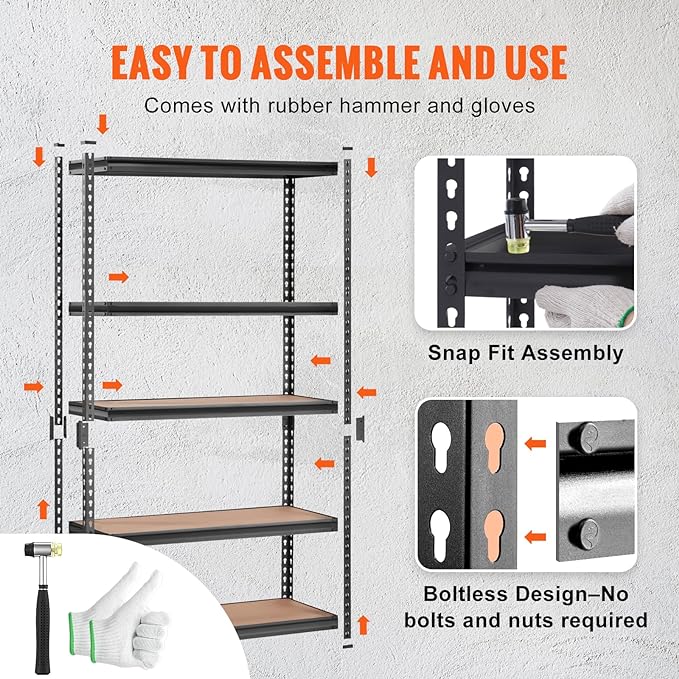 EASY TO ASSEMBLE AND USE

Comes with rubber hammer and gloves

Snap Fit Assembly

Boltless Design–No bolts and nuts required