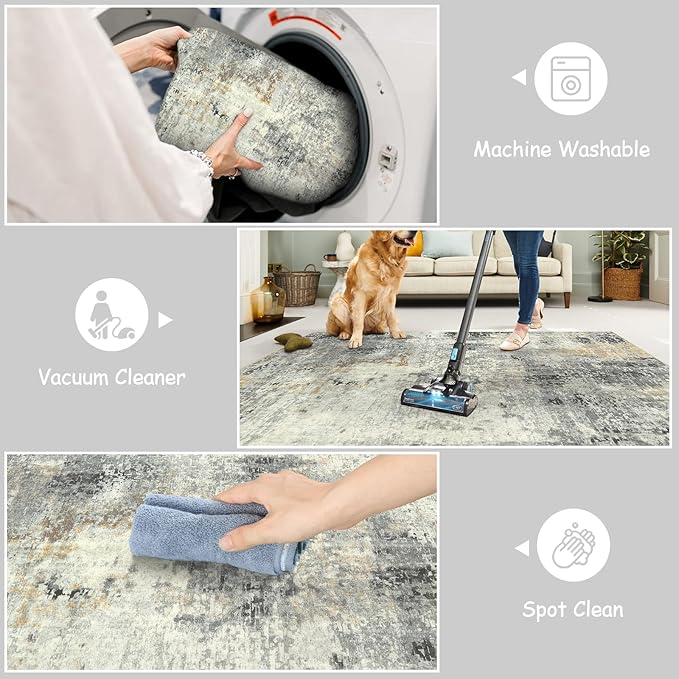 Machine Washable

Vacuum Cleaner

Spot Clean