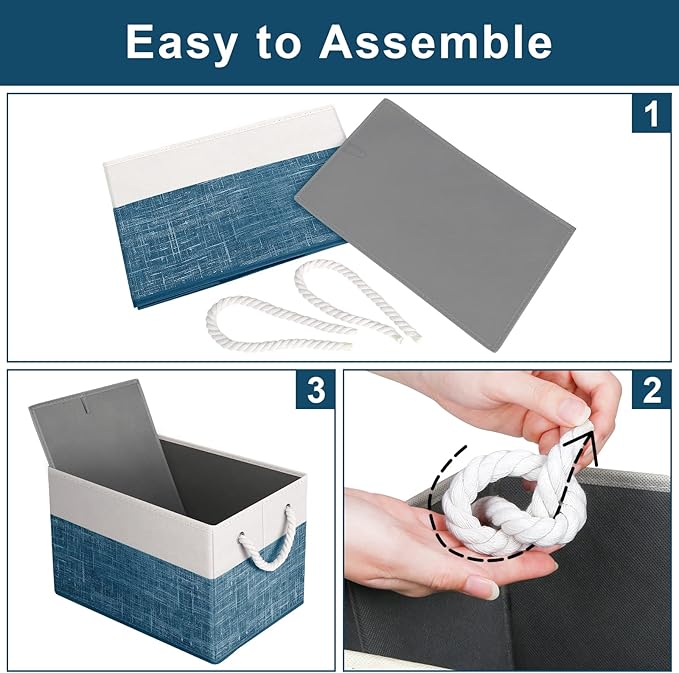 Easy to Assemble

1

3

2